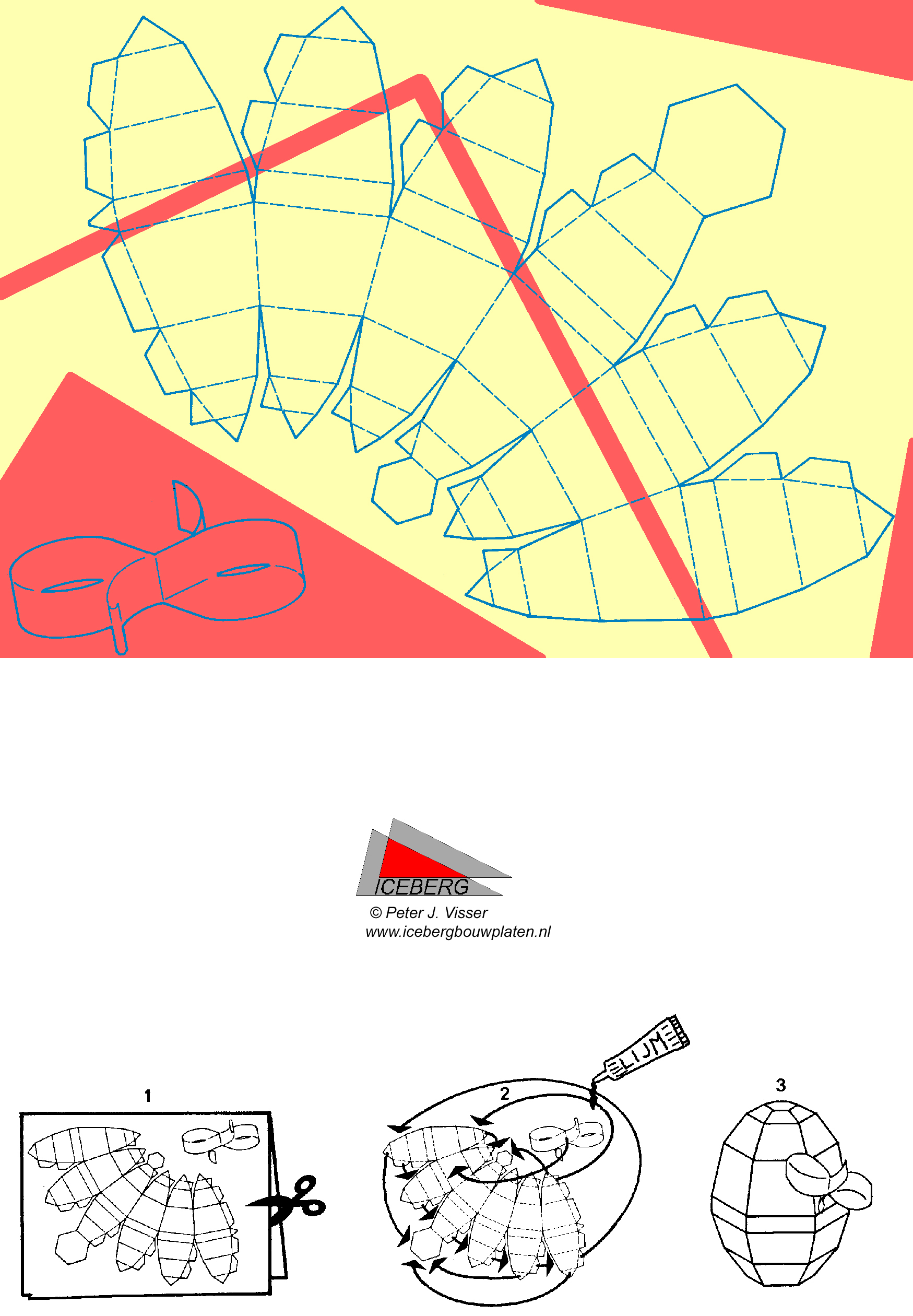 ICEBERG
© Peter J. Visser
www.icebergbouwplaten.nl

1

2

LIJM

3